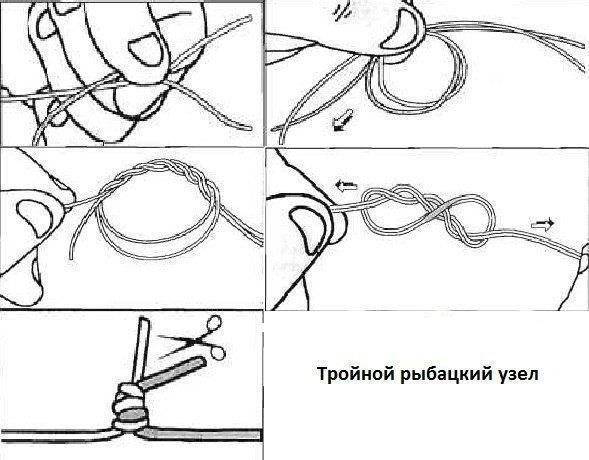 Тройной рыбацкий узел