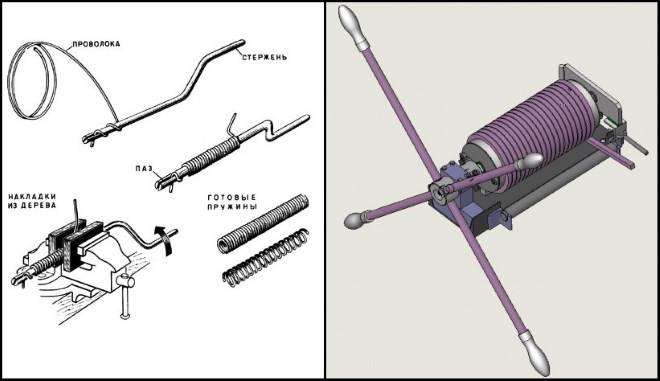 ПРОВОЛОКА
СТЕРЖЕНЬ
ПАЗ
НАКЛАДКИ ИЗ ДЕРЕВА
ГОТОВЫЕ ПРУЖИНЫ