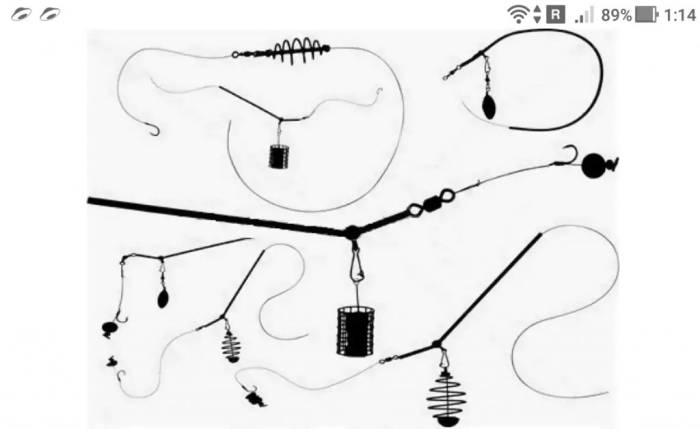 R 89% 1:14