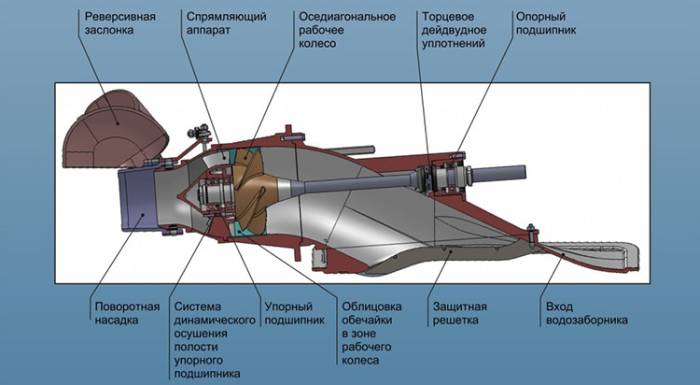 Реверсивная заслонка

Спрямляющий аппарат

Оседиагональное рабочее колесо

Торцевое дейдвудное уплотнений

Опорный подшипник

Поворотная насадка

Система динамического осушения полости упорного подшипника

Упорный подшипник

Облицовка обечайки в зоне рабочего колеса

Защитная решетка

Вход водозаборника